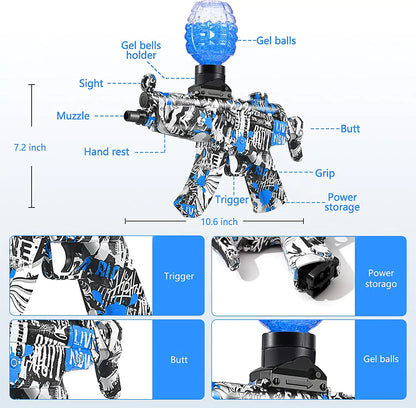 Gel bells holder

Gel balls

Sight

Muzzle

Butt

7.2 inch

Hand rest

Grip

Trigger

Power storage

10.6 inch

Trigger

Power storago

Butt

Gel balls